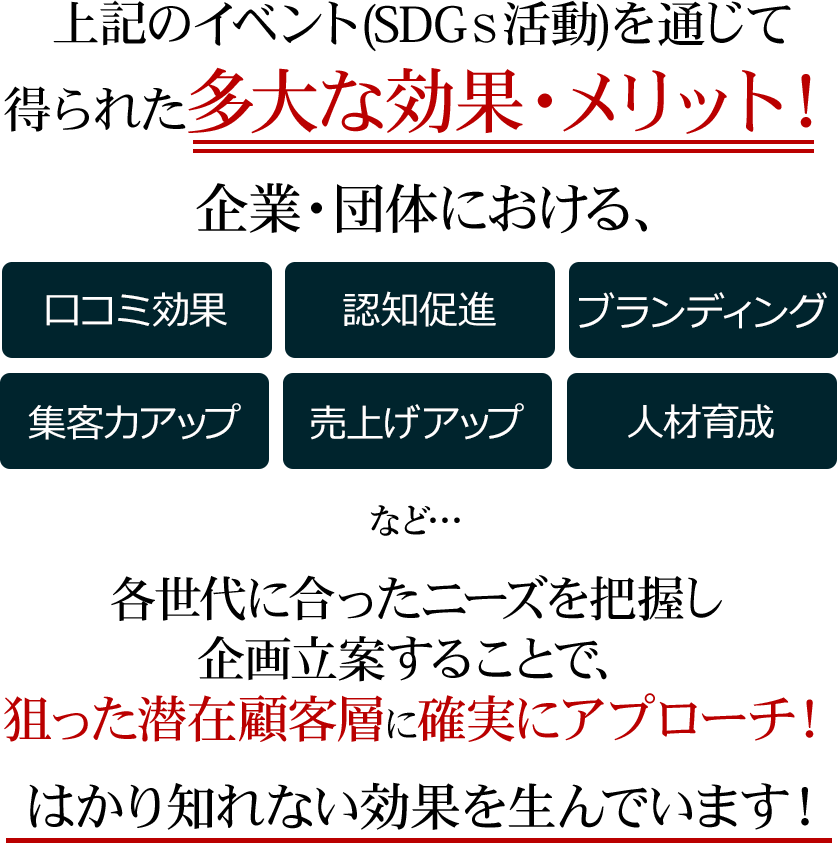 上記のイベント(SDGｓ活動)を通じて
得られた多大な効果・メリット！

企業・団体における、

口コミ効果

認知促進

ブランディング

集客力アップ

売上げアップ

人材育成

など…

各世代に合ったニーズを把握し
企画立案することで、
狙った潜在顧客層に確実にアプローチ！

はかり知れない効果を生んでいます！